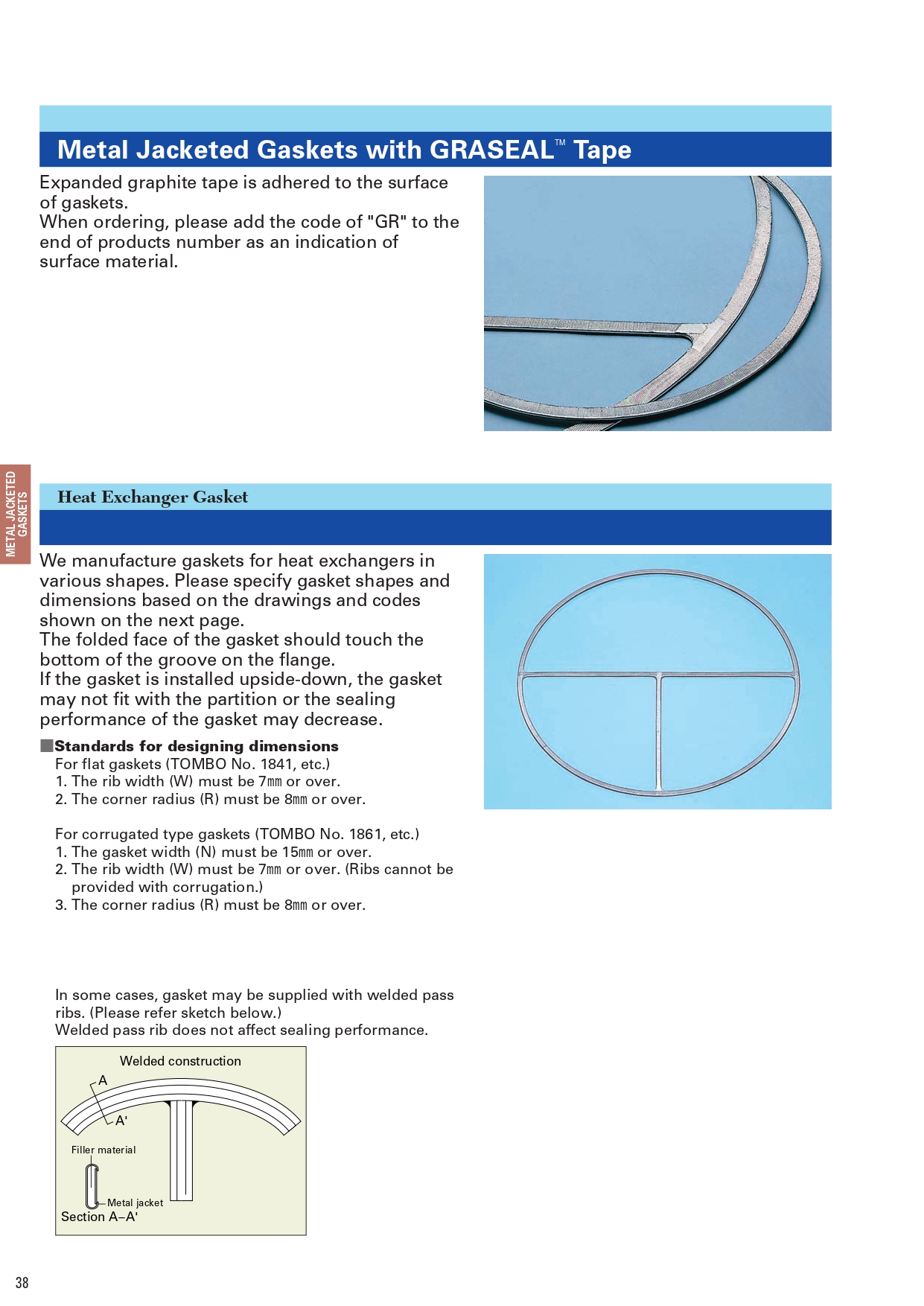 Metal Jacketed Gaskets with GRASEAL™ Tape

Expanded graphite tape is adhered to the surface of gaskets.
When ordering, please add the code of "GR" to the end of products number as an indication of surface material.

METAL JACKETED GASKETS

Heat Exchanger Gasket

We manufacture gaskets for heat exchangers in various shapes. Please specify gasket shapes and dimensions based on the drawings and codes shown on the next page.
The folded face of the gasket should touch the bottom of the groove on the flange.
If the gasket is installed upside-down, the gasket may not fit with the partition or the sealing performance of the gasket may decrease.

■Standards for designing dimensions
For flat gaskets (TOMBO No. 1841, etc.)
1. The rib width (W) must be 7mm or over.
2. The corner radius (R) must be 8mm or over.

For corrugated type gaskets (TOMBO No. 1861, etc.)
1. The gasket width (N) must be 15mm or over.
2. The rib width (W) must be 7mm or over. (Ribs cannot be provided with corrugation.)
3. The corner radius (R) must be 8mm or over.

In some cases, gasket may be supplied with welded pass ribs. (Please refer sketch below.)
Welded pass rib does not affect sealing performance.

Welded construction
A
A'
Filler material
Metal jacket
Section A–A'

38