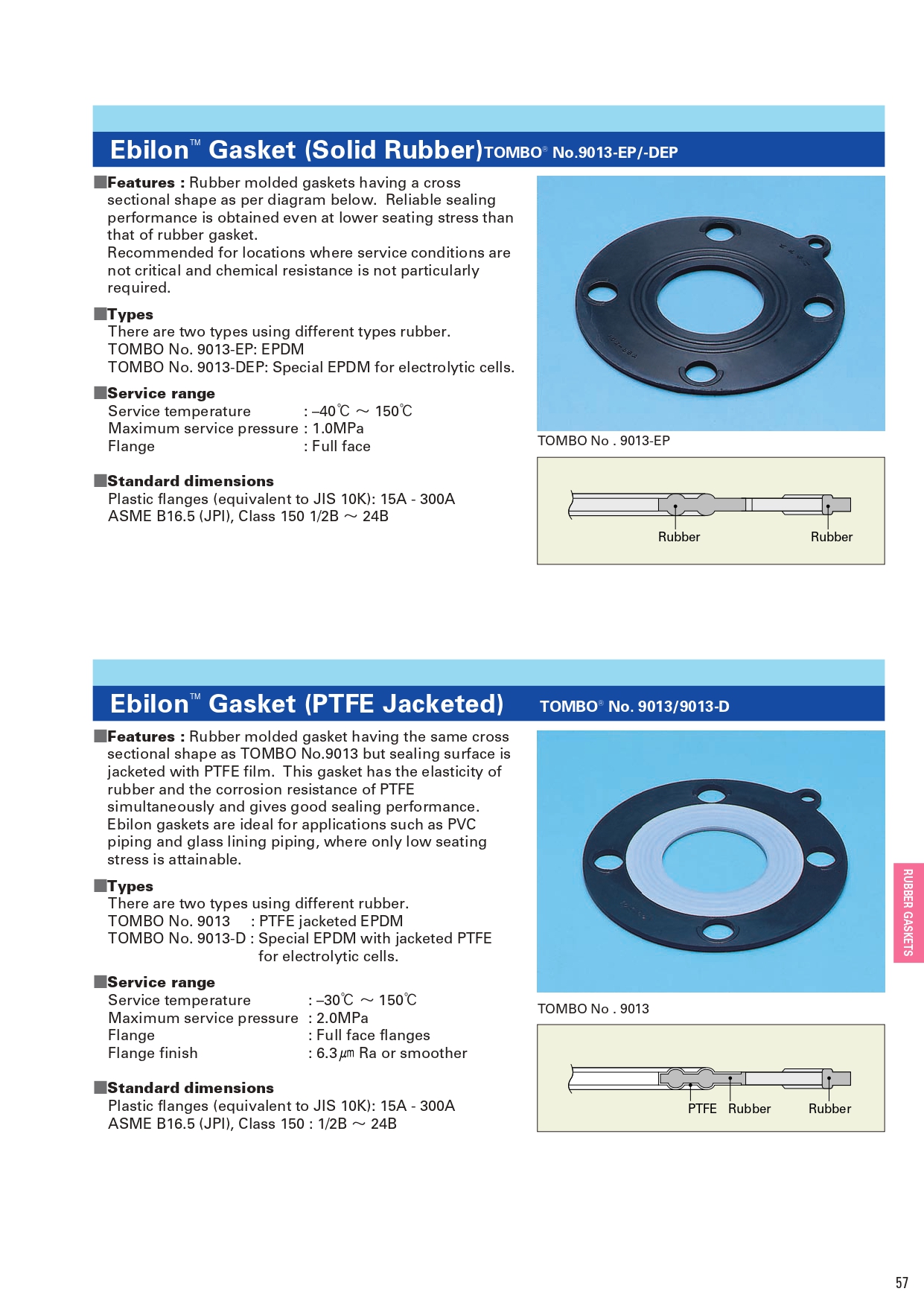 Ebilon™ Gasket (Solid Rubber) TOMBO® No.9013-EP/-DEP

■Features : Rubber molded gaskets having a cross sectional shape as per diagram below. Reliable sealing performance is obtained even at lower seating stress than that of rubber gasket.
Recommended for locations where service conditions are not critical and chemical resistance is not particularly required.

■Types
There are two types using different types rubber.
TOMBO No. 9013-EP: EPDM
TOMBO No. 9013-DEP: Special EPDM for electrolytic cells.

■Service range
Service temperature : –40℃ ～ 150℃
Maximum service pressure : 1.0MPa
Flange : Full face

■Standard dimensions
Plastic flanges (equivalent to JIS 10K): 15A - 300A
ASME B16.5 (JPI), Class 150 1/2B ～ 24B

TOMBO No . 9013-EP

Rubber Rubber

Ebilon™ Gasket (PTFE Jacketed) TOMBO® No. 9013/9013-D

■Features : Rubber molded gasket having the same cross sectional shape as TOMBO No.9013 but sealing surface is jacketed with PTFE film. This gasket has the elasticity of rubber and the corrosion resistance of PTFE simultaneously and gives good sealing performance. Ebilon gaskets are ideal for applications such as PVC piping and glass lining piping, where only low seating stress is attainable.

■Types
There are two types using different rubber.
TOMBO No. 9013 : PTFE jacketed EPDM
TOMBO No. 9013-D : Special EPDM with jacketed PTFE for electrolytic cells.

■Service range
Service temperature : –30℃ ～ 150℃
Maximum service pressure : 2.0MPa
Flange : Full face flanges
Flange finish : 6.3㎛ Ra or smoother

■Standard dimensions
Plastic flanges (equivalent to JIS 10K): 15A - 300A
ASME B16.5 (JPI), Class 150 : 1/2B ～ 24B

TOMBO No . 9013

PTFE Rubber Rubber

RUBBER GASKETS

57